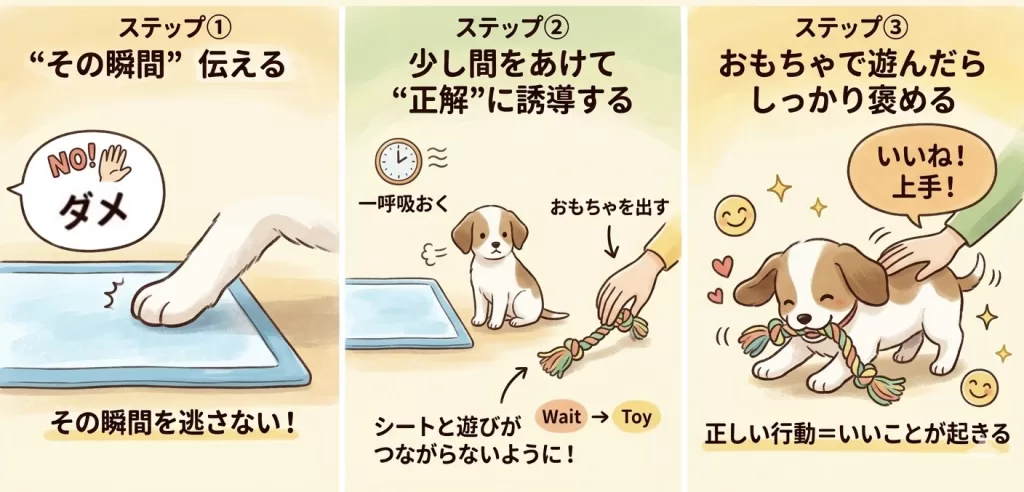 ステップ①
“その瞬間” 伝える

NO!
ダメ

その瞬間を逃さない！

ステップ②
少し間をあけて
“正解”に誘導する

一呼吸おく

おもちゃを出す

シートと遊びが
つながらないように！

Wait → Toy

ステップ③
おもちゃで遊んだら
しっかり褒める

いいね！
上手！

正しい行動＝いいことが起きる